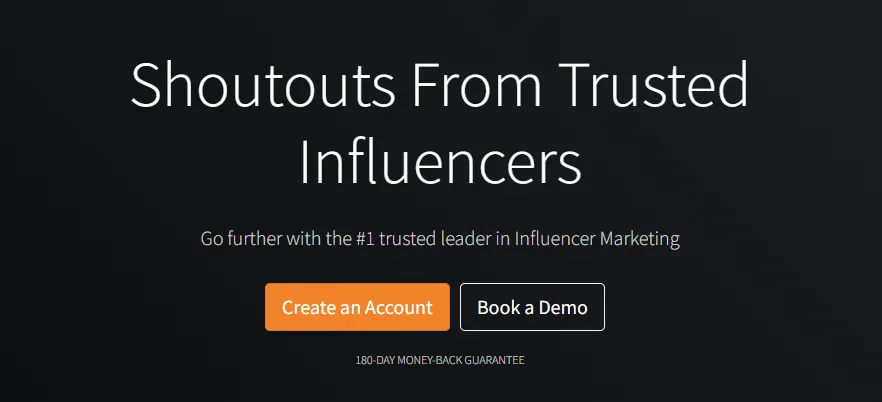 Shoutouts From Trusted Influencers

Go further with the #1 trusted leader in Influencer Marketing

Create an Account

Book a Demo

180-DAY MONEY-BACK GUARANTEE